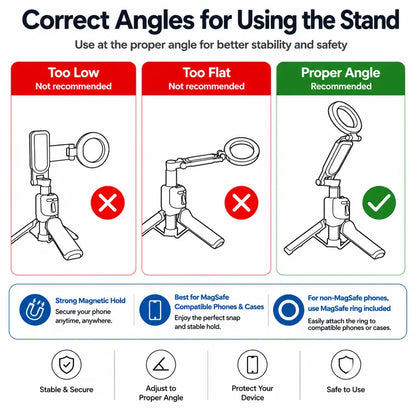 Correct Angles for Using the Stand

Use at the proper angle for better stability and safety

Too Low
Not recommended

Too Flat
Not recommended

Proper Angle
Recommended

Strong Magnetic Hold
Secure your phone anytime, anywhere.

Best for MagSafe Compatible Phones & Cases
Enjoy the perfect snap and stable hold.

For non-MagSafe phones, use MagSafe ring included
Easily attach the ring to compatible phones or cases.

Stable & Secure

Adjust to Proper Angle

Protect Your Device

Safe to Use