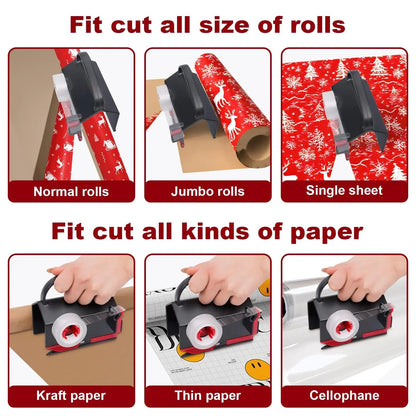 Fit cut all size of rolls

Normal rolls

Jumbo rolls

Single sheet

Fit cut all kinds of paper

Kraft paper

Thin paper

Cellophane